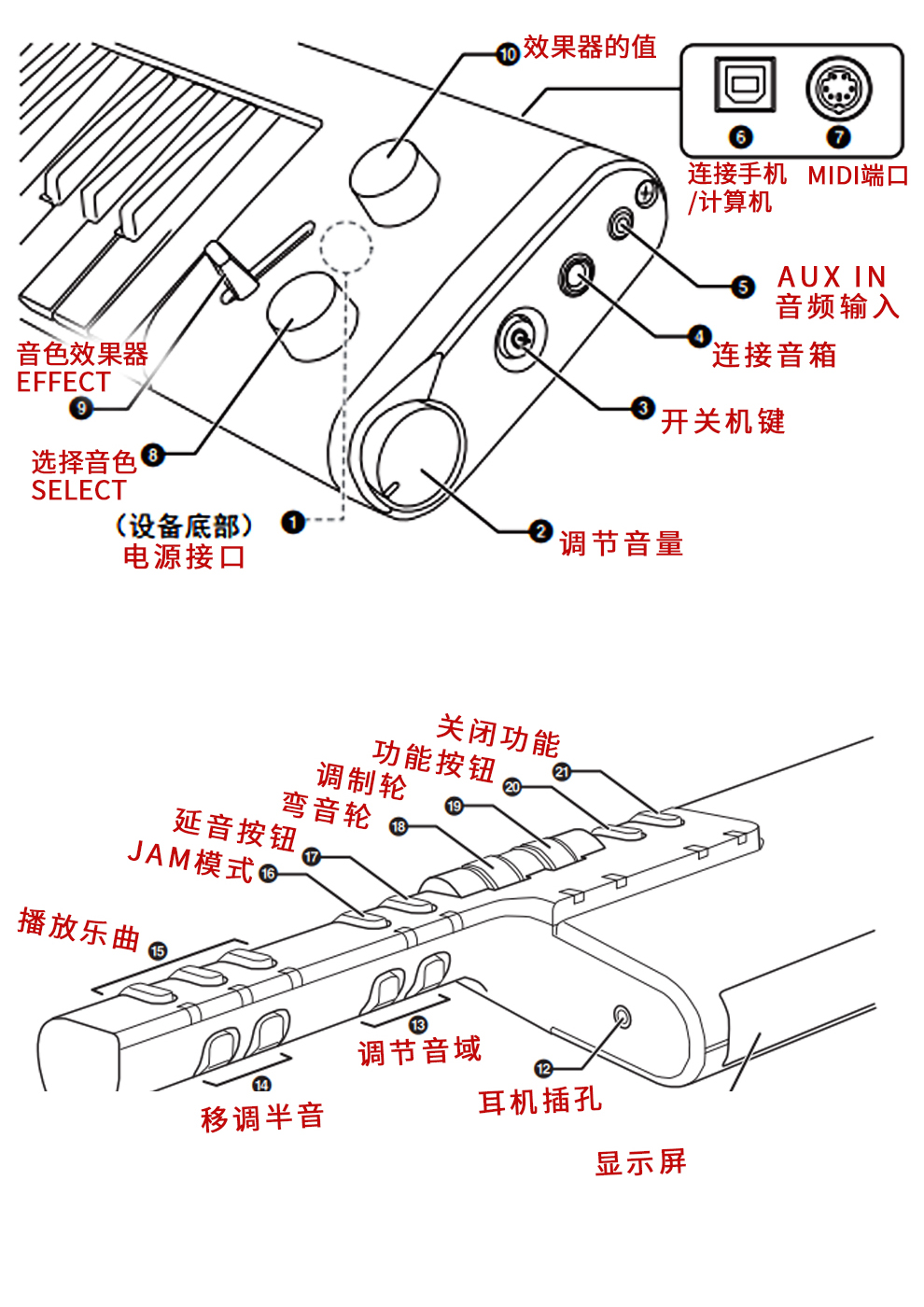 10 效果器的值

6 连接手机/计算机

7 MIDI端口

5 AUX IN 音频输入

4 连接音箱

3 开关机键

2 调节音量

音色效果器 EFFECT 9

选择音色 SELECT 8

（设备底部）电源接口 1

关闭功能 21

功能按钮 20

调制轮 19

弯音轮 18

延音按钮 17

JAM模式 16

播放乐曲 15

14 移调半音

13 调节音域

12 耳机插孔

显示屏