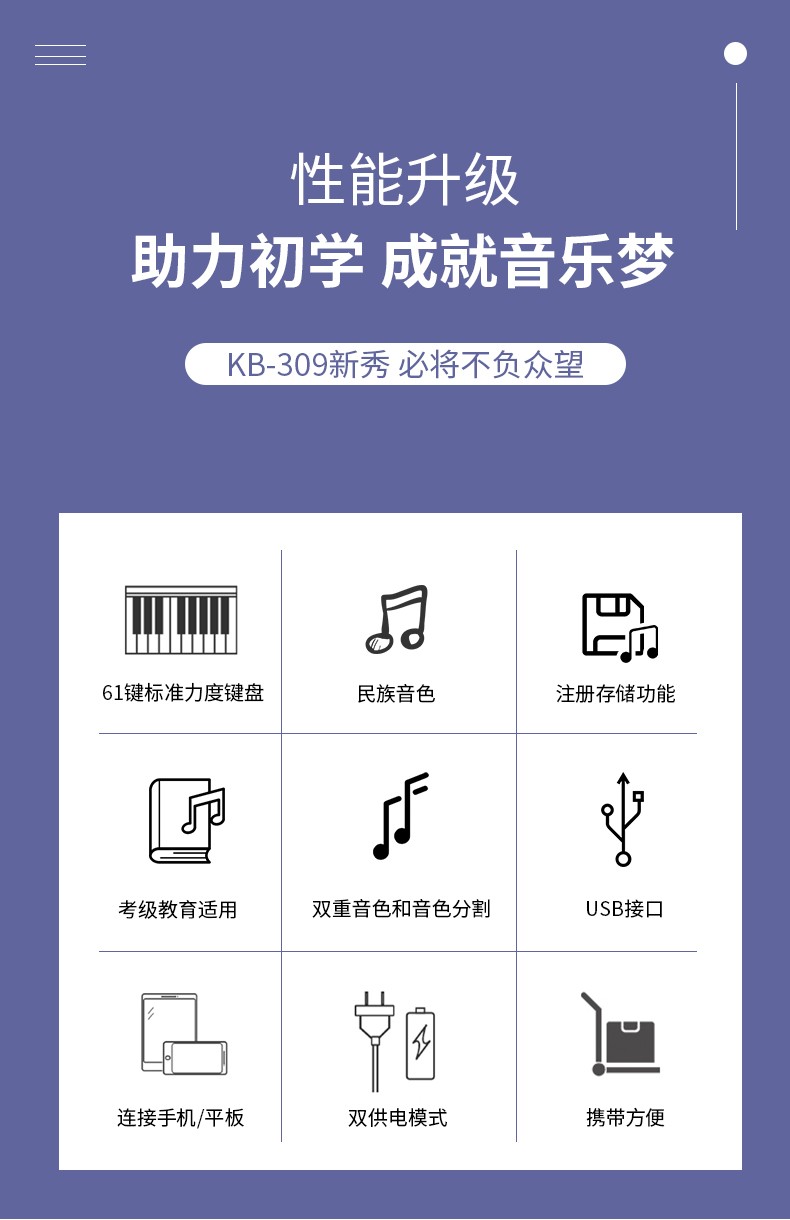 性能升级

助力初学 成就音乐梦

KB-309新秀 必将不负众望

61键标准力度键盘

民族音色

注册存储功能

考级教育适用

双重音色和音色分割

USB接口

连接手机/平板

双供电模式

携带方便