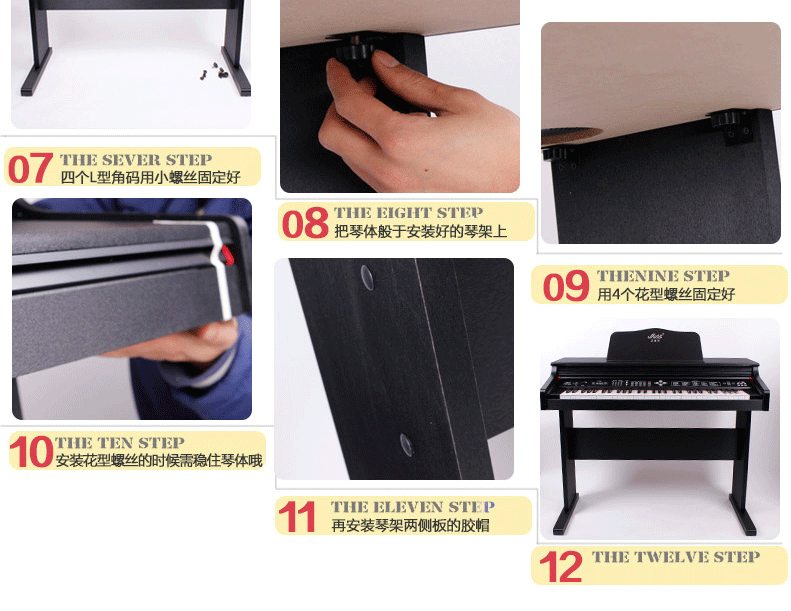 07 THE SEVER STEP
四个L型角码用小螺丝固定好

08 THE EIGHT STEP
把琴体般于安装好的琴架上

09 THENINE STEP
用4个花型螺丝固定好

10 THE TEN STEP
安装花型螺丝的时候需稳住琴体哦

11 THE ELEVEN STEP
再安装琴架两侧板的胶帽

12 THE TWELVE STEP