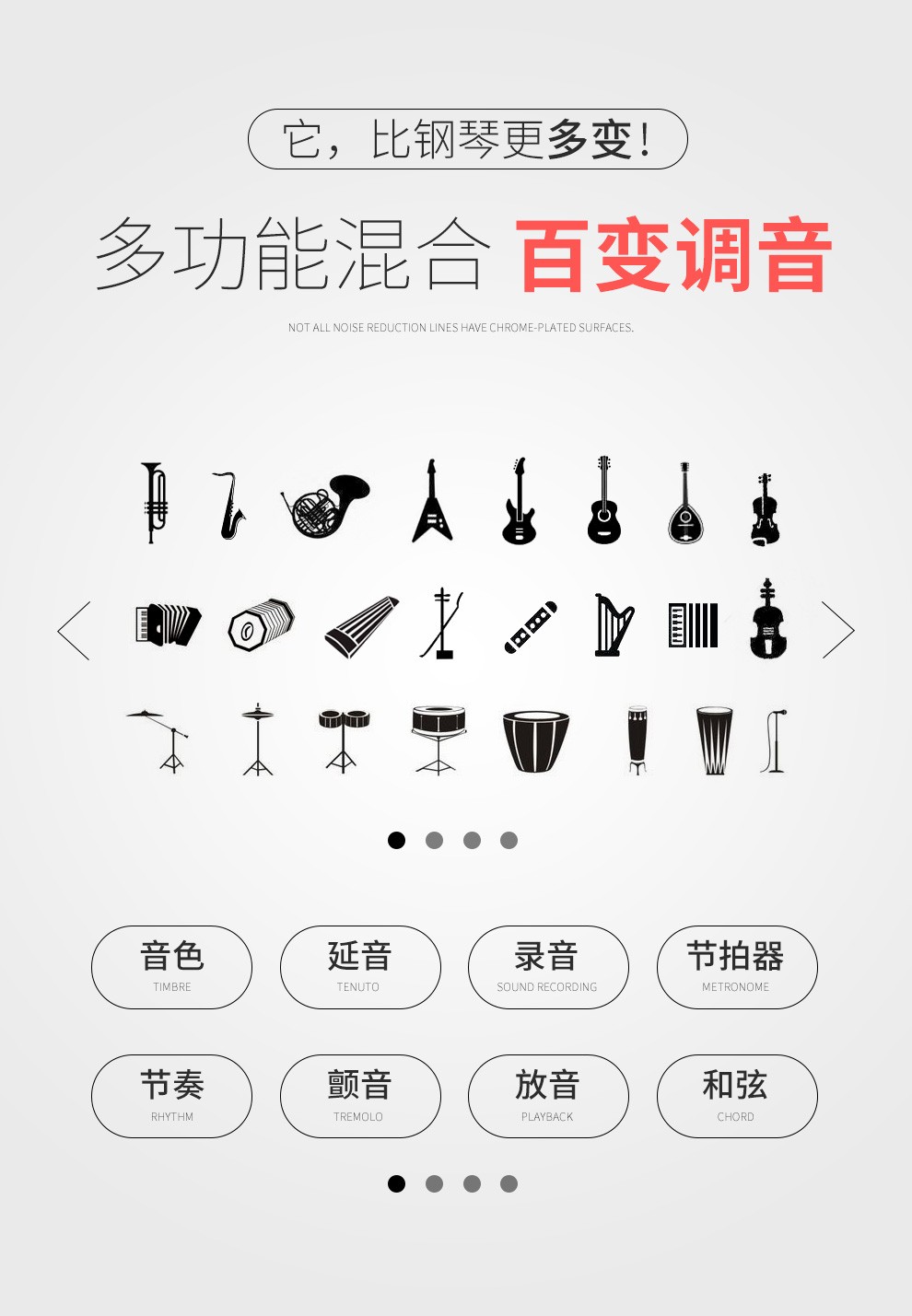 它，比钢琴更多变!

多功能混合 百变调音

NOT ALL NOISE REDUCTION LINES HAVE CHROME-PLATED SURFACES.

音色
TIMBRE

延音
TENUTO

录音
SOUND RECORDING

节拍器
METRONOME

节奏
RHYTHM

颤音
TREMOLO

放音
PLAYBACK

和弦
CHORD